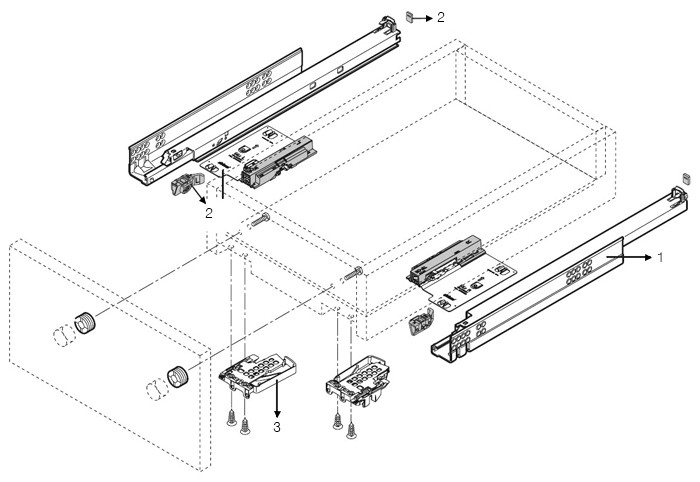 2

2

1

3